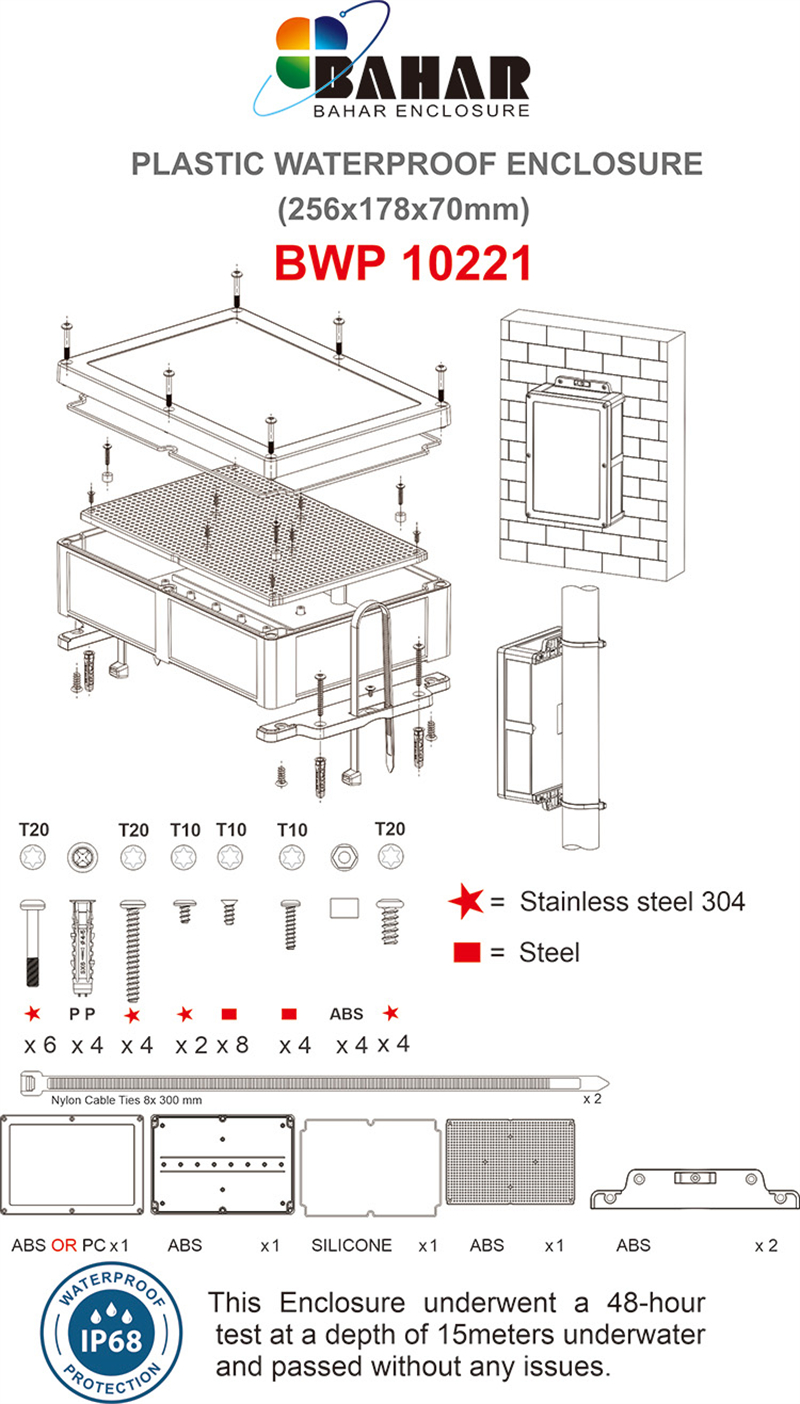 BAHAR
BAHAR ENCLOSURE

PLASTIC WATERPROOF ENCLOSURE
(256x178x70mm)
BWP 10221

T20 T20 T10 T10 T10 T20

★ = Stainless steel 304
■ = Steel

★ P P ★ ★ ■ ■ ABS ★
x 6 x 4 x 4 x 2 x 8 x 4 x 4 x 4

Nylon Cable Ties 8x 300 mm
x 2

ABS OR PC x1 ABS x1 SILICONE x1 ABS x1 ABS x 2

WATERPROOF
IP68
PROTECTION

This Enclosure underwent a 48-hour test at a depth of 15meters underwater and passed without any issues.